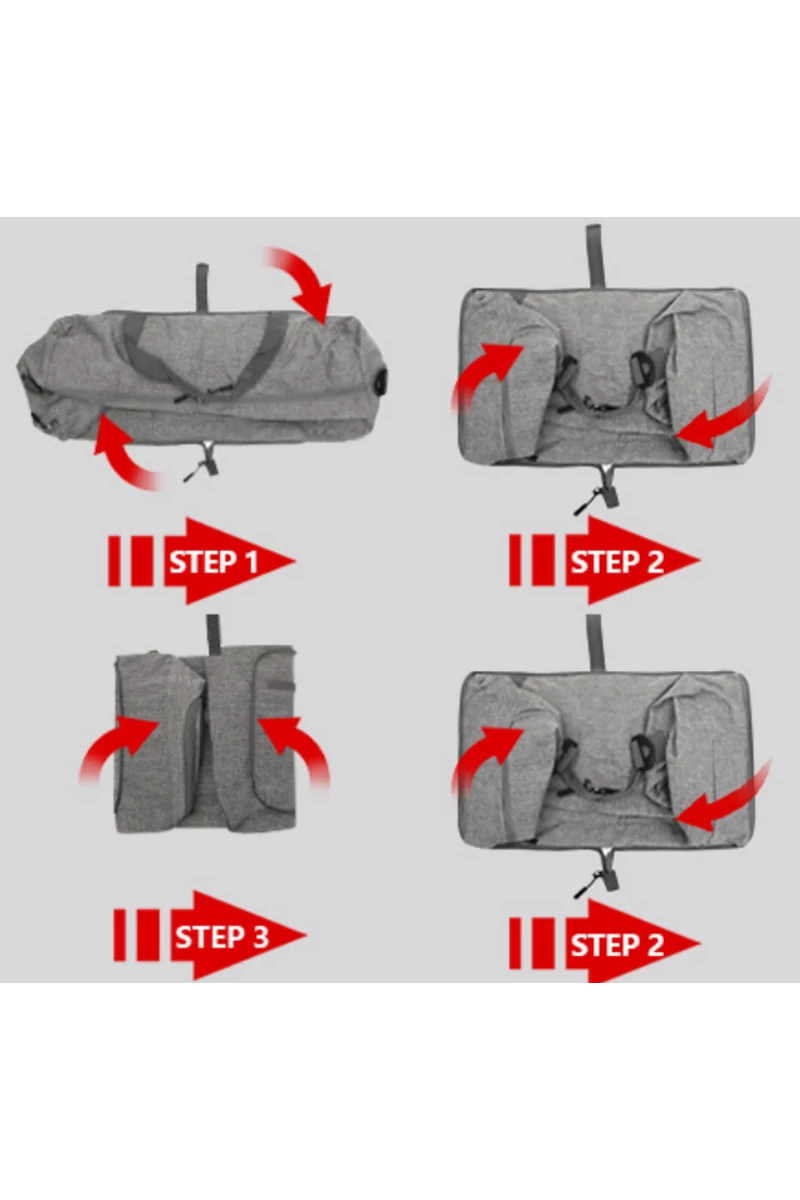 STEP 1

STEP 2

STEP 3

STEP 2