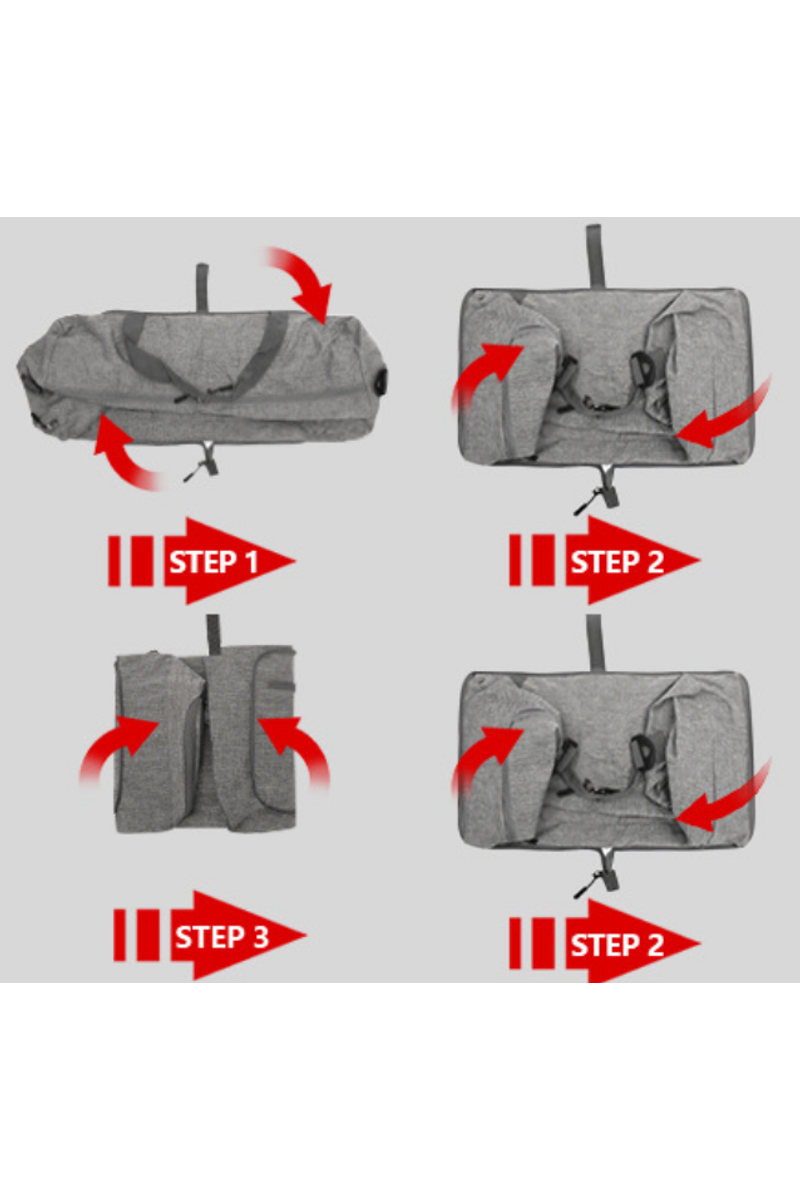 STEP 1

STEP 2

STEP 3

STEP 2