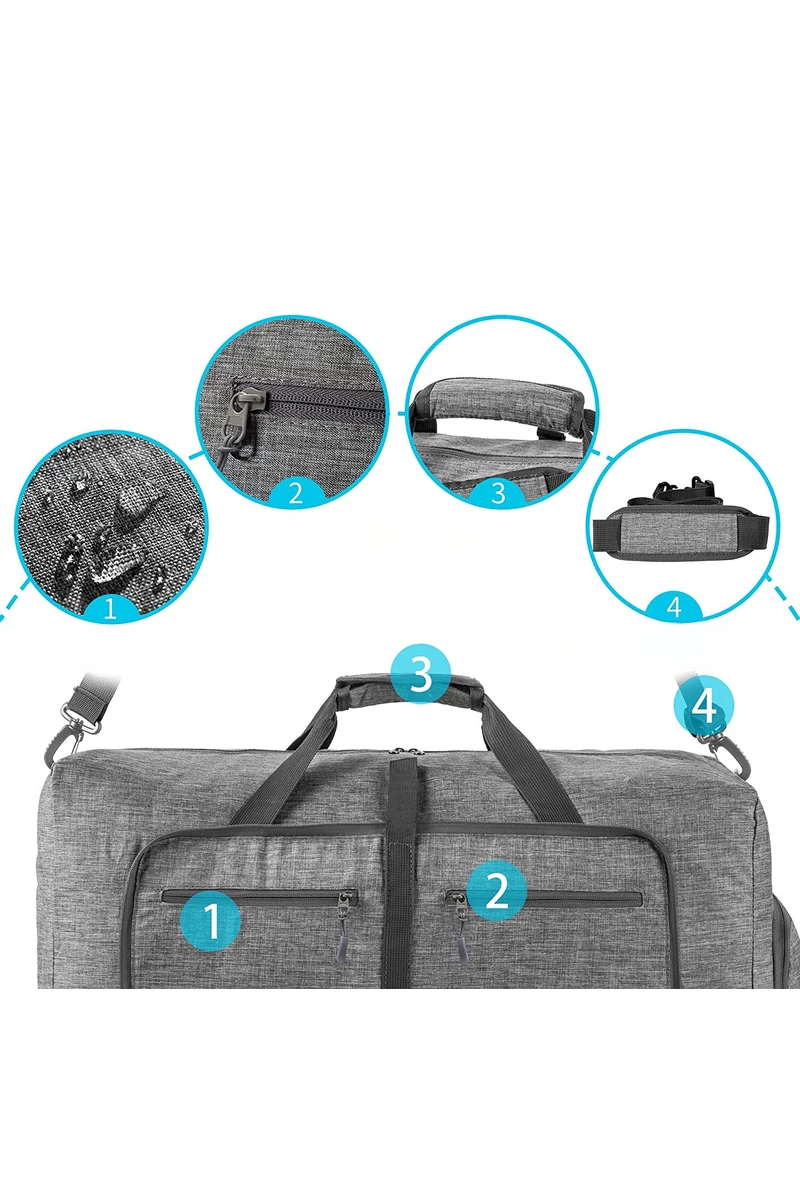 1
2
3
4
3
4
1
2