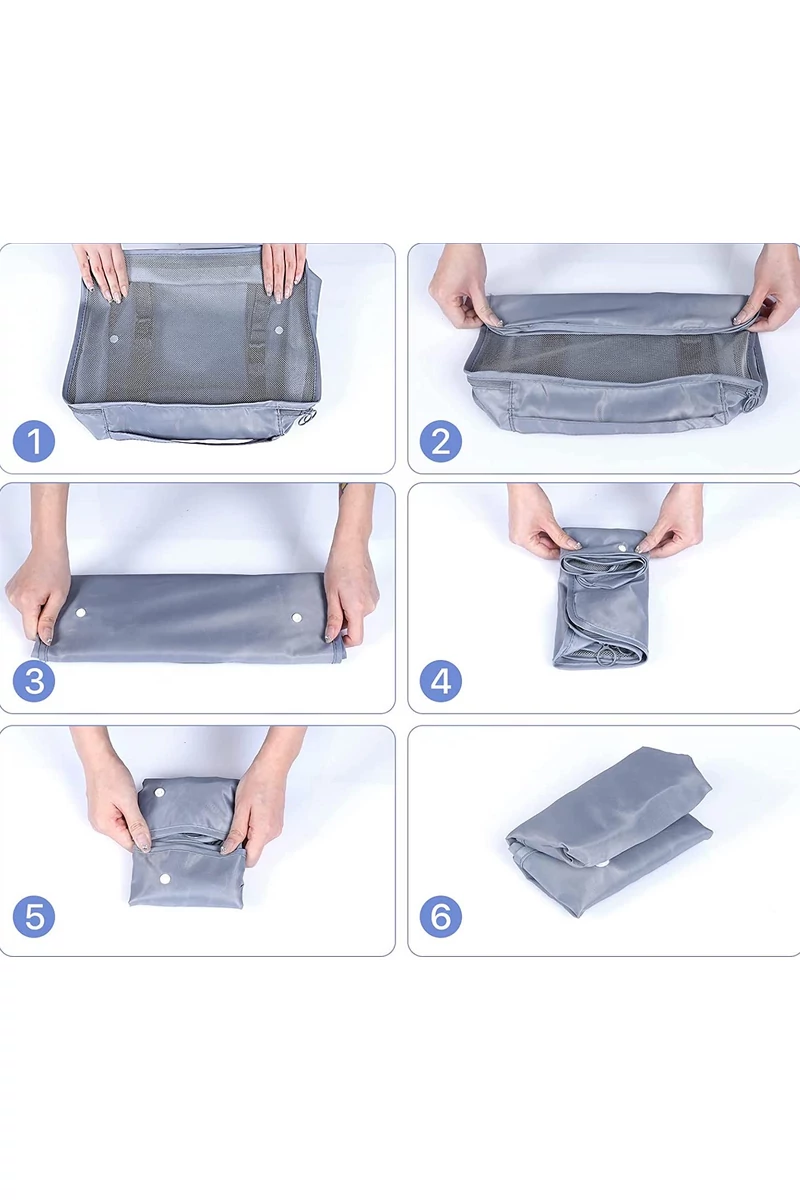 1

2

3

4

5

6