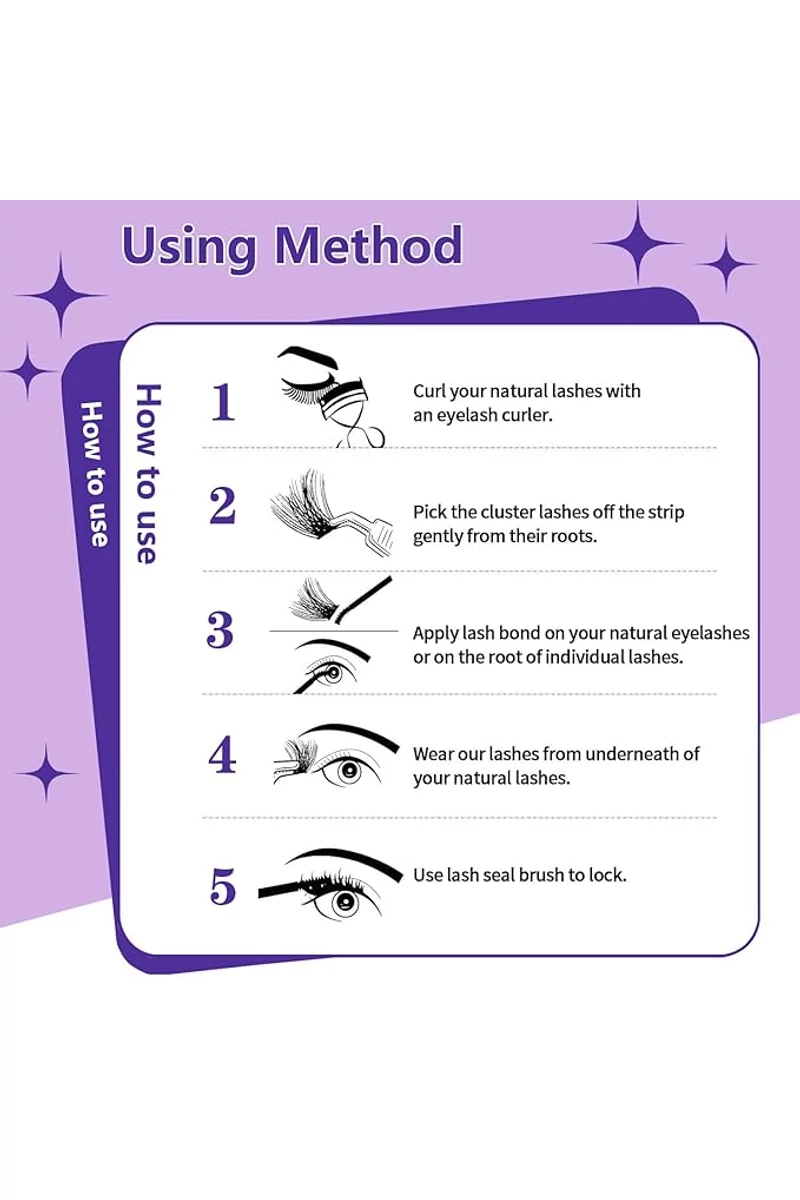 Using Method

How to use

How to use

1 Curl your natural lashes with an eyelash curler.

2 Pick the cluster lashes off the strip gently from their roots.

3 Apply lash bond on your natural eyelashes or on the root of individual lashes.

4 Wear our lashes from underneath of your natural lashes.

5 Use lash seal brush to lock.