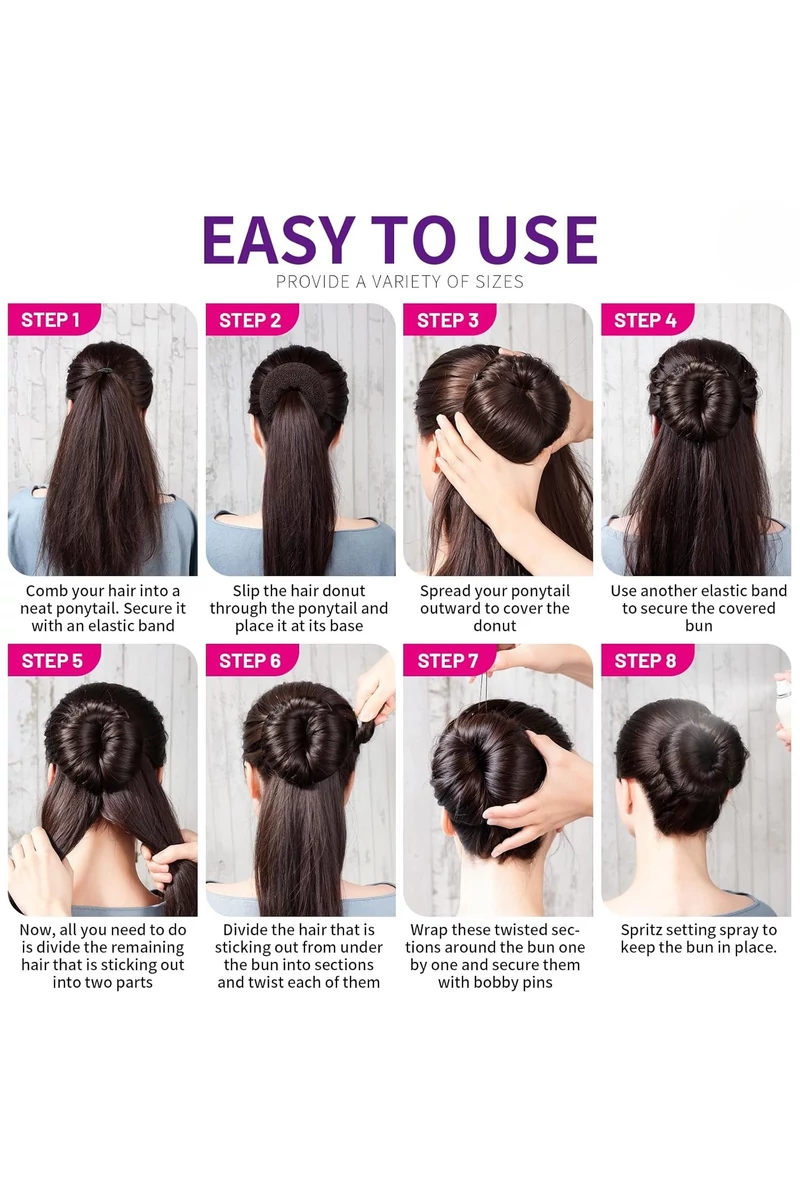 EASY TO USE

PROVIDE A VARIETY OF SIZES

STEP 1

Comb your hair into a neat ponytail. Secure it with an elastic band

STEP 2

Slip the hair donut through the ponytail and place it at its base

STEP 3

Spread your ponytail outward to cover the donut

STEP 4

Use another elastic band to secure the covered bun

STEP 5

Now, all you need to do is divide the remaining hair that is sticking out into two parts

STEP 6

Divide the hair that is sticking out from under the bun into sections and twist each of them

STEP 7

Wrap these twisted sections around the bun one by one and secure them with bobby pins

STEP 8

Spritz setting spray to keep the bun in place.